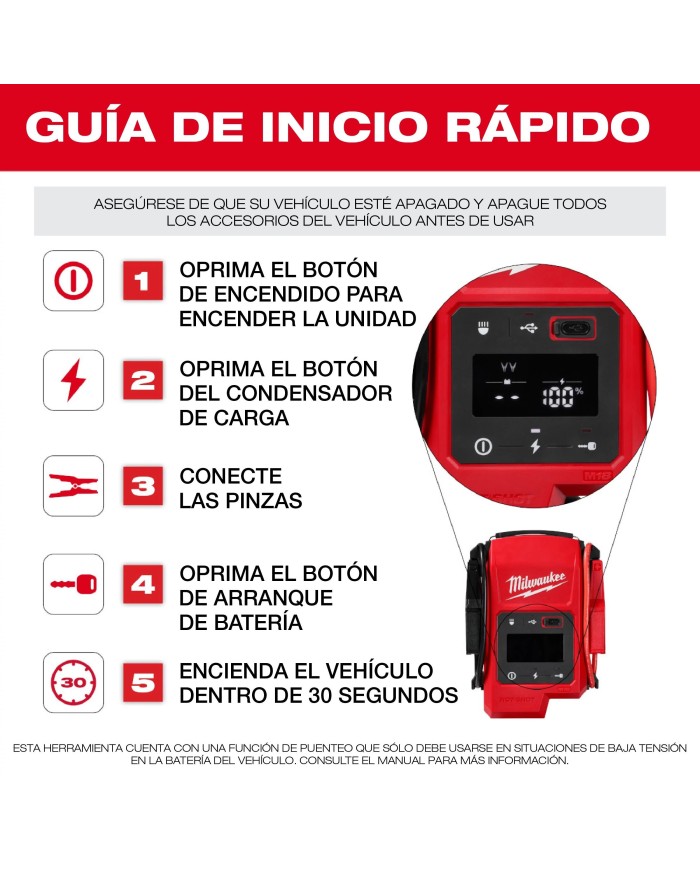 GUÍA DE INICIO RÁPIDO

ASEGÚRESE DE QUE SU VEHÍCULO ESTÉ APAGADO Y APAGUE TODOS LOS ACCESORIOS DEL VEHÍCULO ANTES DE USAR

1 OPRIMA EL BOTÓN DE ENCENDIDO PARA ENCENDER LA UNIDAD

2 OPRIMA EL BOTÓN DEL CONDENSADOR DE CARGA

3 CONECTE LAS PINZAS

4 OPRIMA EL BOTÓN DE ARRANQUE DE BATERÍA

30

5 ENCIENDA EL VEHÍCULO DENTRO DE 30 SEGUNDOS

100%

M18

Milwaukee

ESTA HERRAMIENTA CUENTA CON UNA FUNCIÓN DE PUENTEO QUE SÓLO DEBE USARSE EN SITUACIONES DE BAJA TENSIÓN EN LA BATERÍA DEL VEHÍCULO. CONSULTE EL MANUAL PARA MÁS INFORMACIÓN.